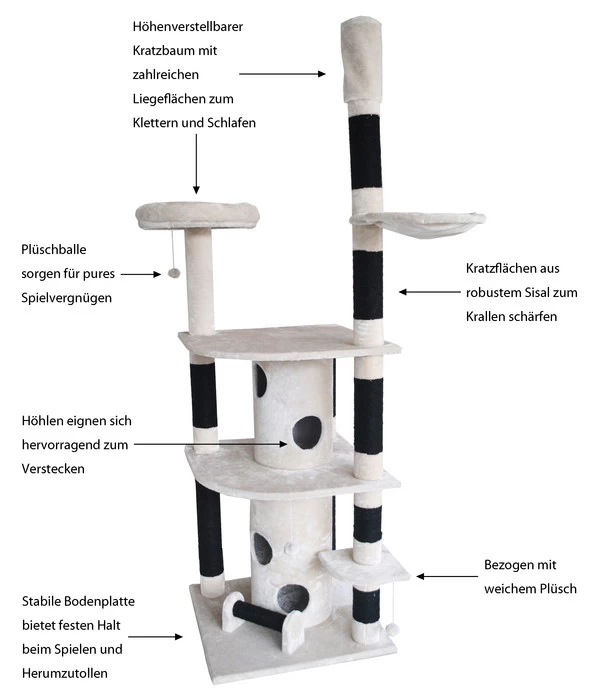 Höhenverstellbarer Kratzbaum mit zahlreichen Liegeflächen zum Klettern und Schlafen

Plüschballe sorgen für pures Spielvergnügen

Kratzflächen aus robustem Sisal zum Krallen schärfen

Höhlen eignen sich hervorragend zum Verstecken

Bezogen mit weichem Plüsch

Stabile Bodenplatte bietet festen Halt beim Spielen und Herumzutollen